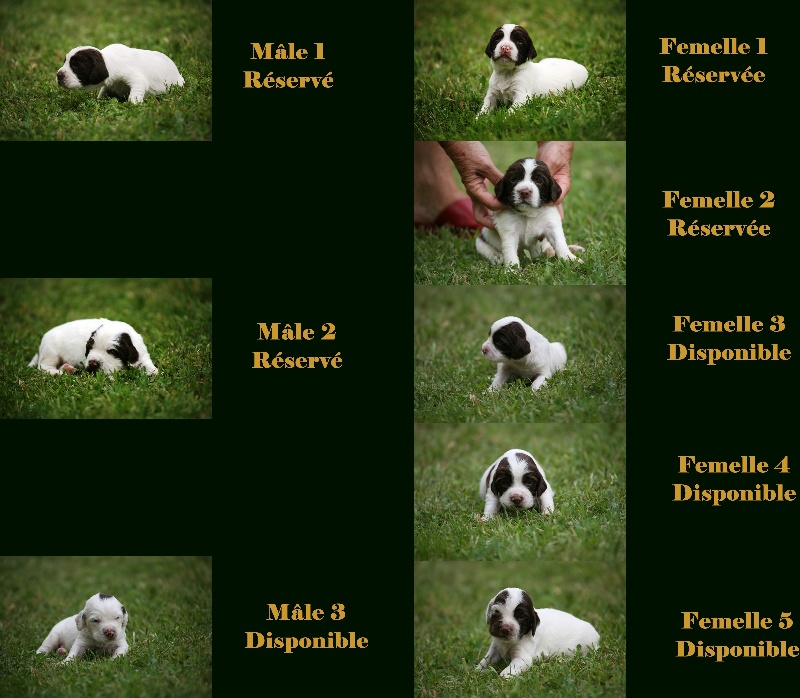 Mâle 1
Réservé

Mâle 2
Réservé

Mâle 3
Disponible

Femelle 1
Réservée

Femelle 2
Réservée

Femelle 3
Disponible

Femelle 4
Disponible

Femelle 5
Disponible