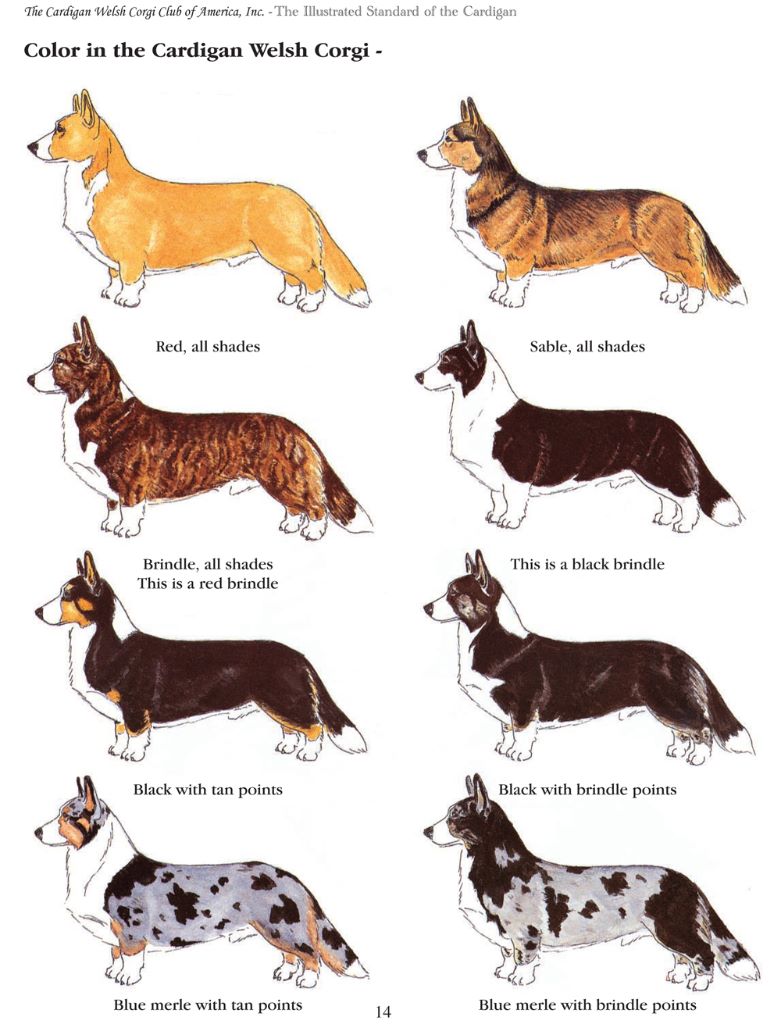 The Cardigan Welsh Corgi Club of America, Inc. - The Illustrated Standard of the Cardigan

Color in the Cardigan Welsh Corgi -

Red, all shades

Sable, all shades

Brindle, all shades
This is a red brindle

This is a black brindle

Black with tan points

Black with brindle points

Blue merle with tan points

Blue merle with brindle points

14